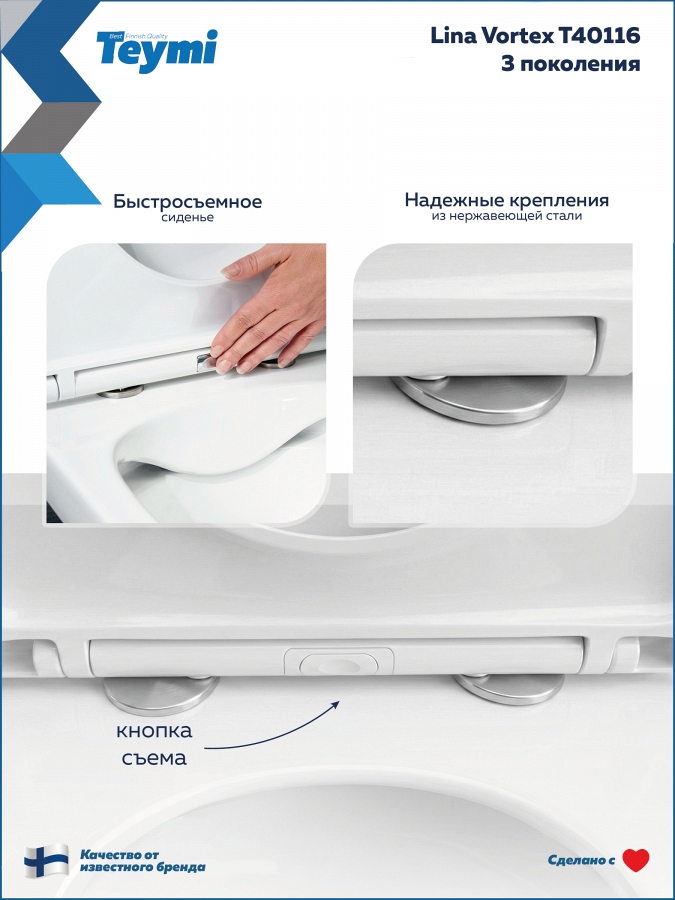 Best Finnish Quality
Teymi

Lina Vortex T40116
3 поколения

Быстросъемное
сиденье

Надежные крепления
из нержавеющей стали

кнопка
съема

Качество от
известного бренда

Сделано с