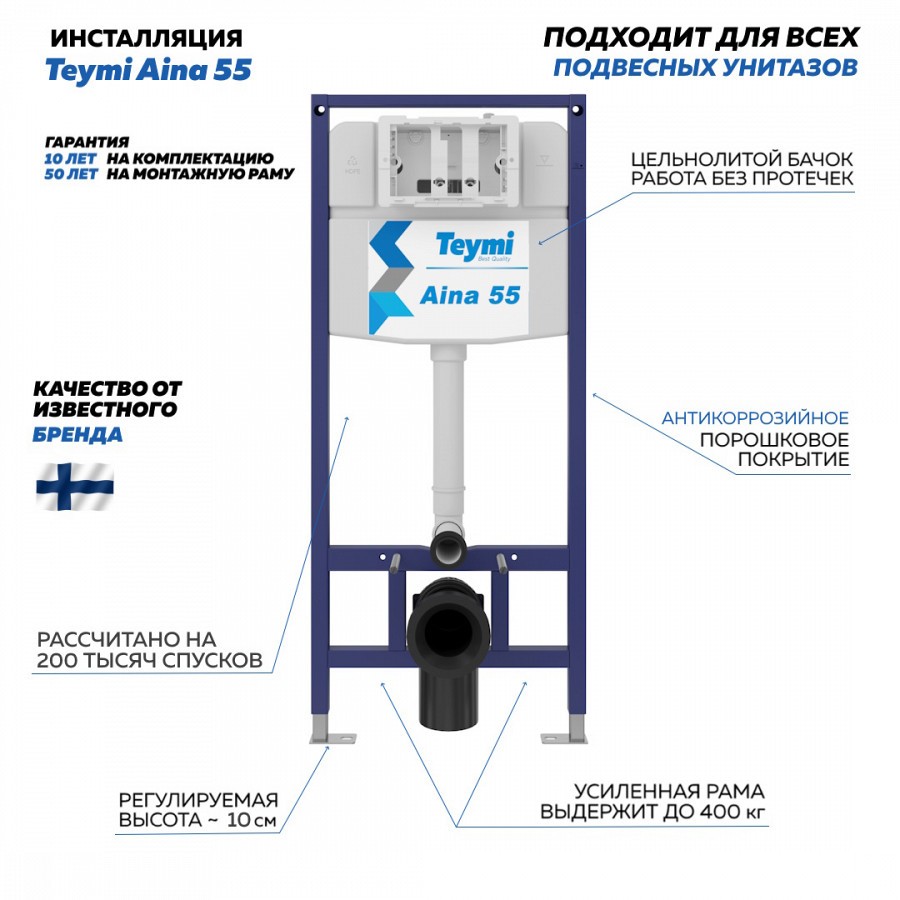 ИНСТАЛЛЯЦИЯ
Teymi Aina 55

ПОДХОДИТ ДЛЯ ВСЕХ
ПОДВЕСНЫХ УНИТАЗОВ

ГАРАНТИЯ
10 ЛЕТ НА КОМПЛЕКТАЦИЮ
50 ЛЕТ НА МОНТАЖНУЮ РАМУ

ЦЕЛЬНОЛИТОЙ БАЧОК
РАБОТА БЕЗ ПРОТЕЧЕК

Teymi
Best Quality
Aina 55

КАЧЕСТВО ОТ
ИЗВЕСТНОГО
БРЕНДА

АНТИКОРРОЗИЙНОЕ
ПОРОШКОВОЕ
ПОКРЫТИЕ

РАССЧИТАНО НА
200 ТЫСЯЧ СПУСКОВ

РЕГУЛИРУЕМАЯ
ВЫСОТА ~ 10 см

УСИЛЕННАЯ РАМА
ВЫДЕРЖИТ ДО 400 кг