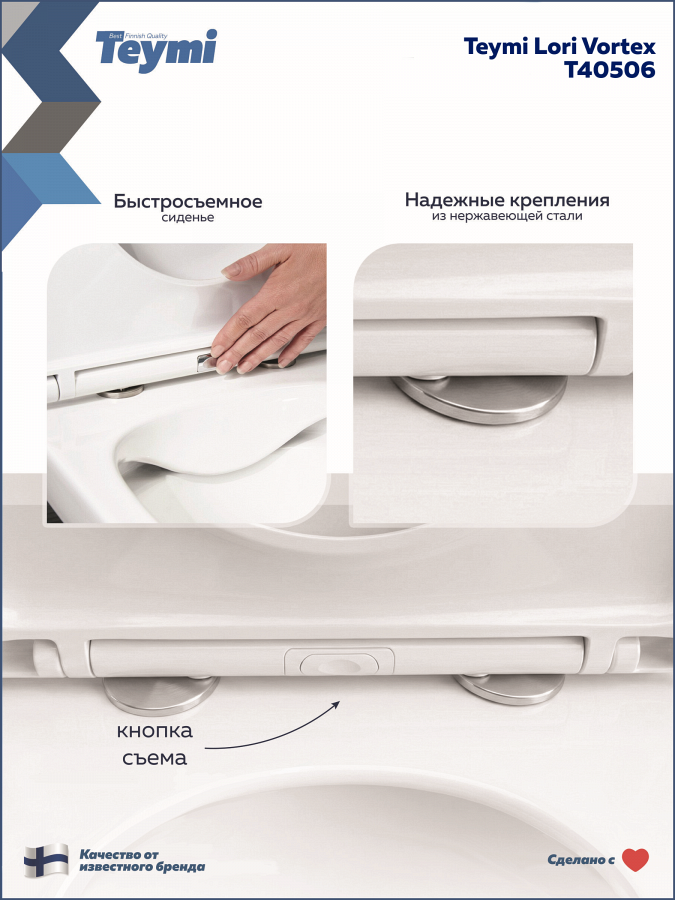 Best Finnish Quality
Teymi

Teymi Lori Vortex
T40506

Быстросъемное
сиденье

Надежные крепления
из нержавеющей стали

кнопка
съема

Качество от
известного бренда

Сделано с